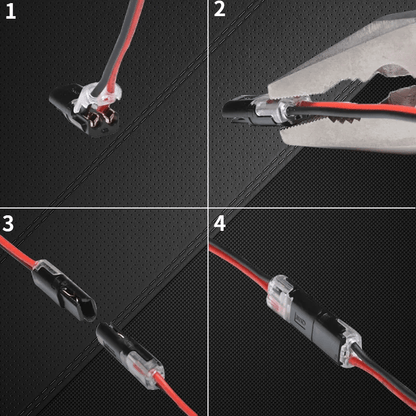 1

2

3

4